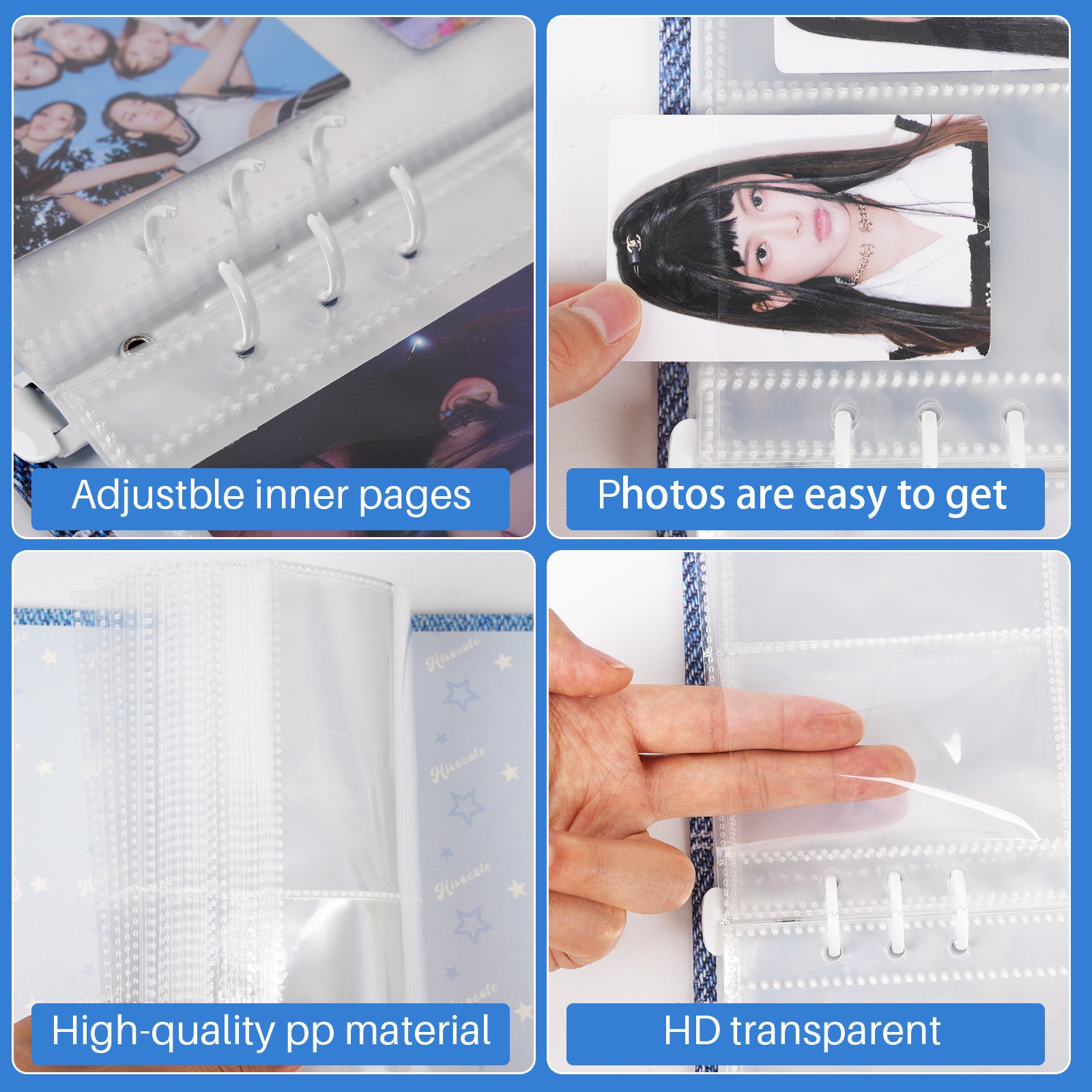 Adjustble inner pages

Photos are easy to get

Hisecute

Hisecute

Hisecute

High-quality pp material

HD transparent