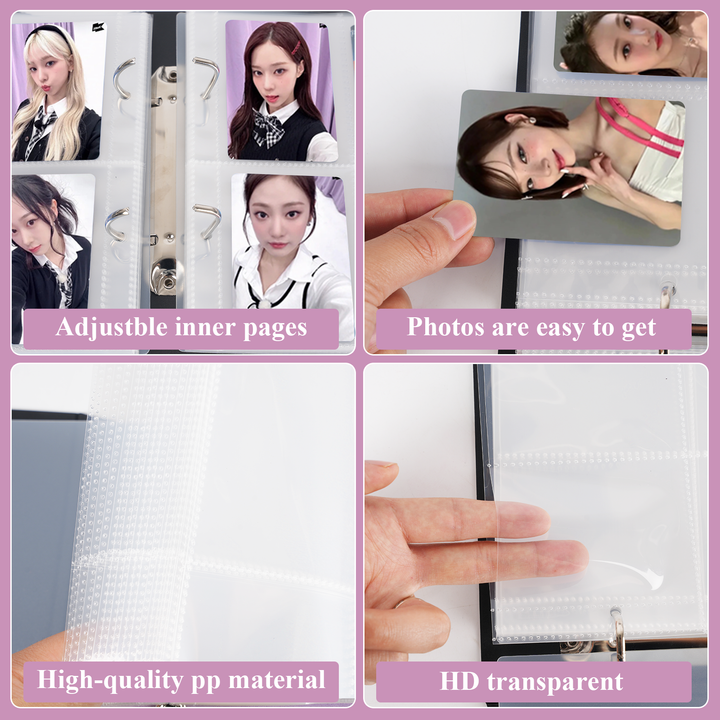 Adjustble inner pages

Photos are easy to get

High-quality pp material

HD transparent