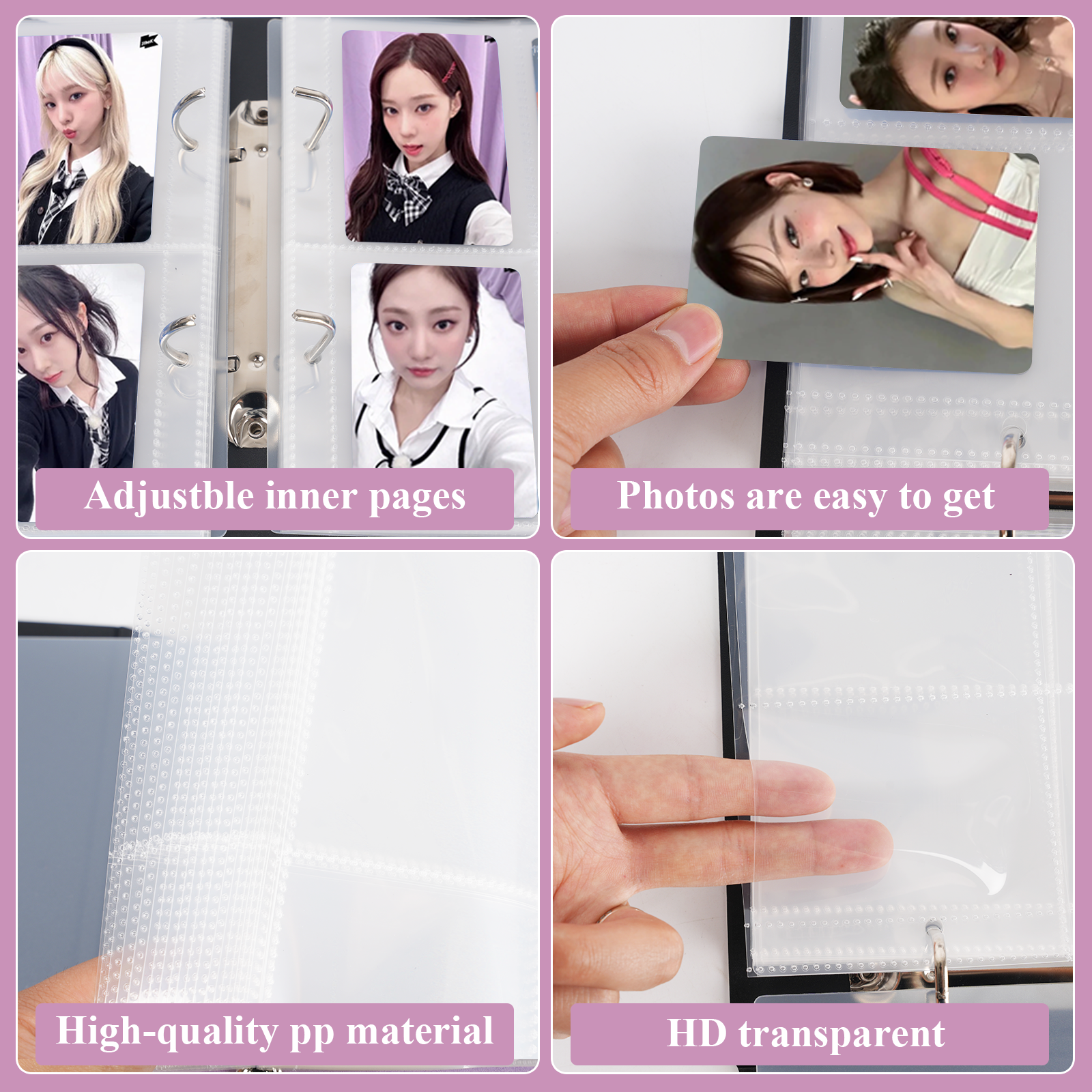 Adjustble inner pages

Photos are easy to get

High-quality pp material

HD transparent